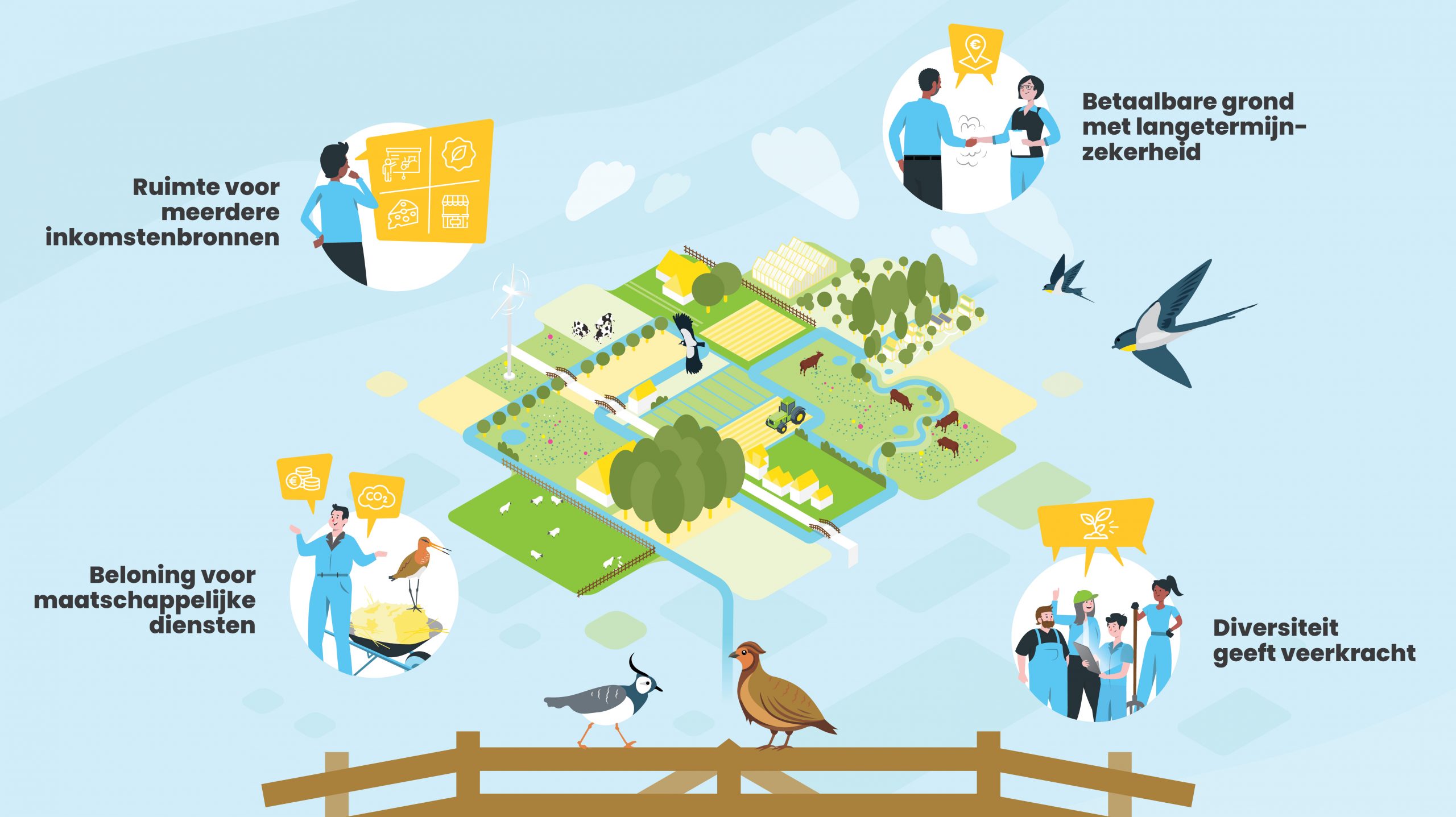 Ruimte voor meerdere inkomstenbronnen

Betaalbare grond met langetermijn-zekerheid

€

$CO_2$

Beloning voor maatschappelijke diensten

Diversiteit geeft veerkracht