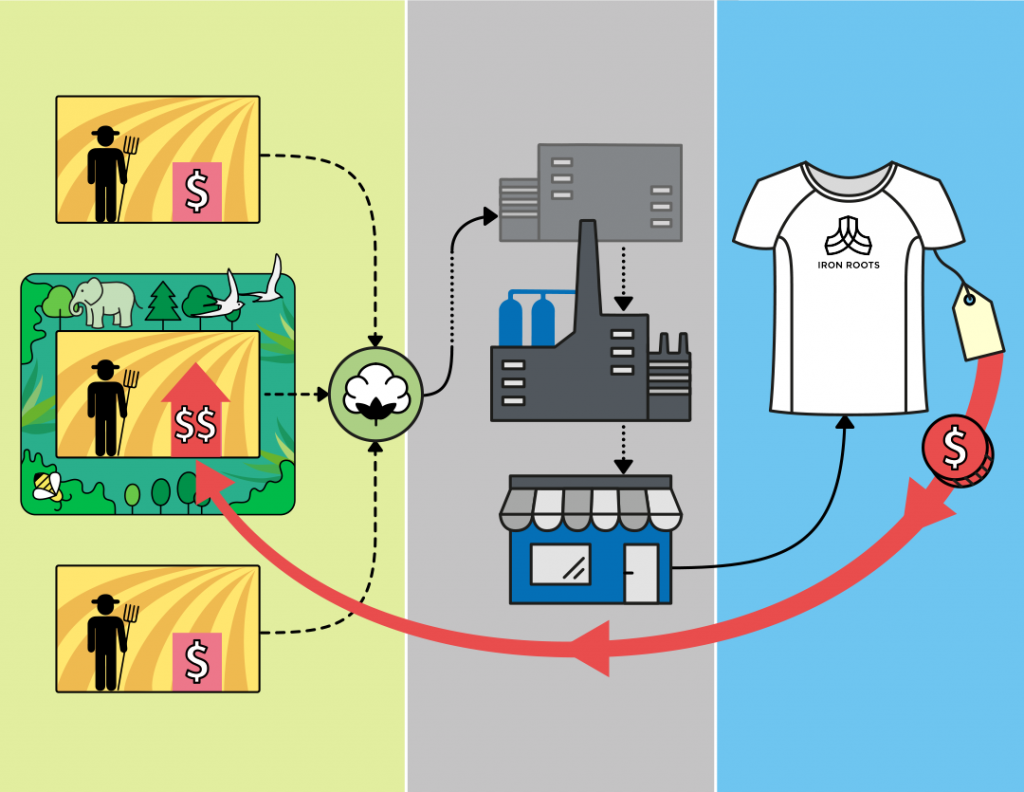 $

$$

$

IRON ROOTS

$